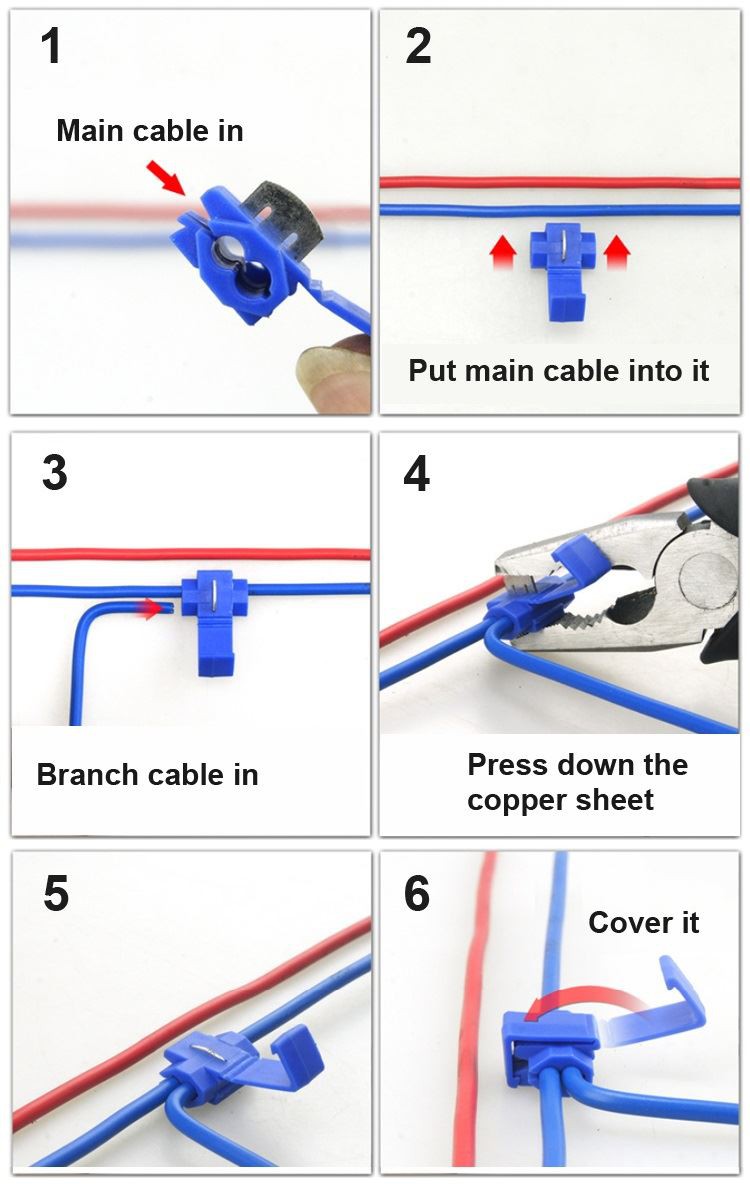 1

Main cable in

2

Put main cable into it

3

Branch cable in

4

Press down the copper sheet

5

6

Cover it